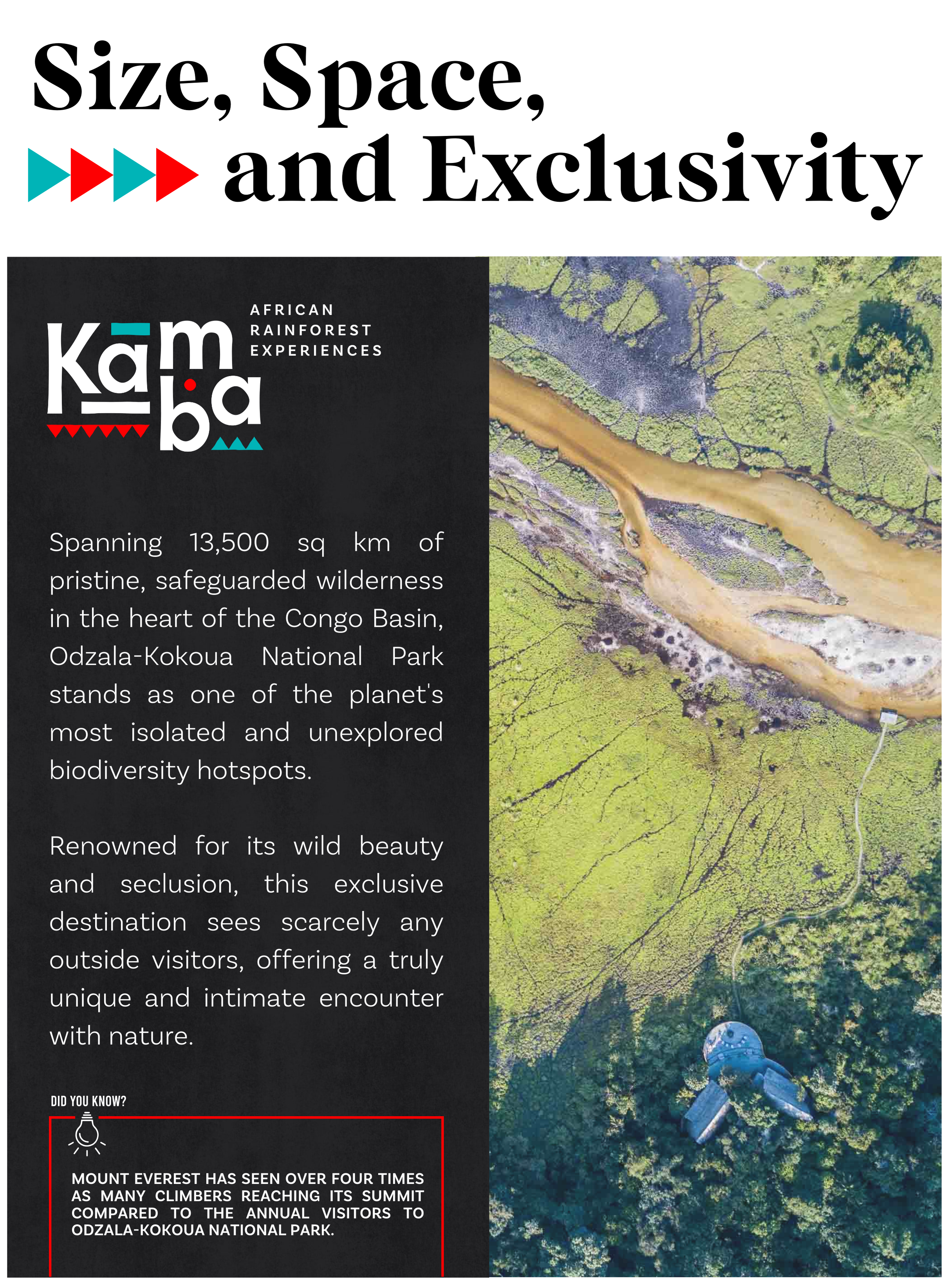 Size, Space, and Exclusivity

Kāmba

AFRICAN RAINFOREST EXPERIENCES

Spanning 13,500 sq km of pristine, safeguarded wilderness in the heart of the Congo Basin, Odzala-Kokoua National Park stands as one of the planet's most isolated and unexplored biodiversity hotspots.

Renowned for its wild beauty and seclusion, this exclusive destination sees scarcely any outside visitors, offering a truly unique and intimate encounter with nature.

DID YOU KNOW?

MOUNT EVEREST HAS SEEN OVER FOUR TIMES AS MANY CLIMBERS REACHING ITS SUMMIT COMPARED TO THE ANNUAL VISITORS TO ODZALA-KOKOUA NATIONAL PARK.